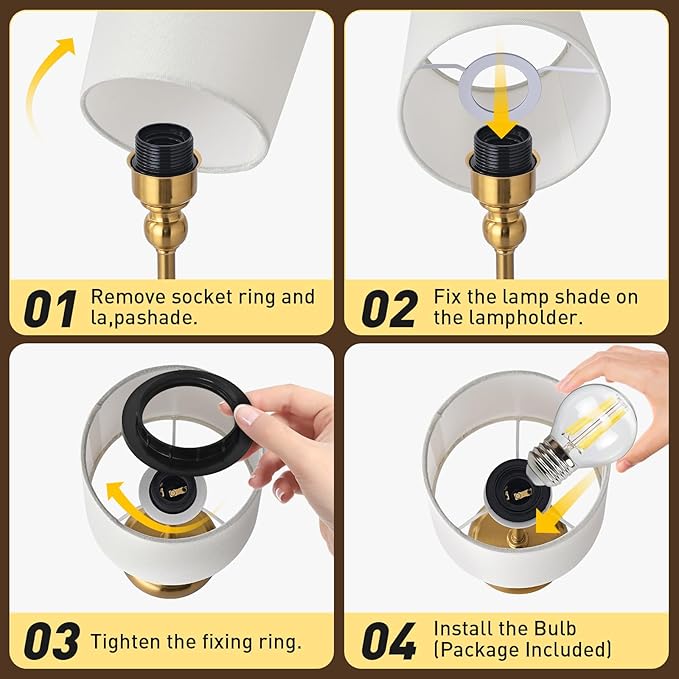 01 Remove socket ring and la,pashade.

02 Fix the lamp shade on the lampholder.

03 Tighten the fixing ring.

04 Install the Bulb (Package Included)