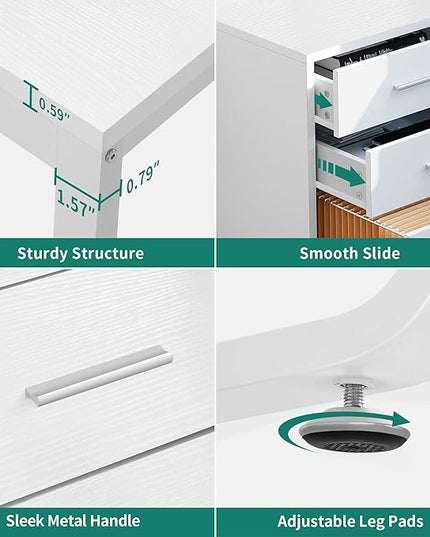 0.59"

0.79"

1.57"

Sturdy Structure

Smooth Slide

Sleek Metal Handle

Adjustable Leg Pads