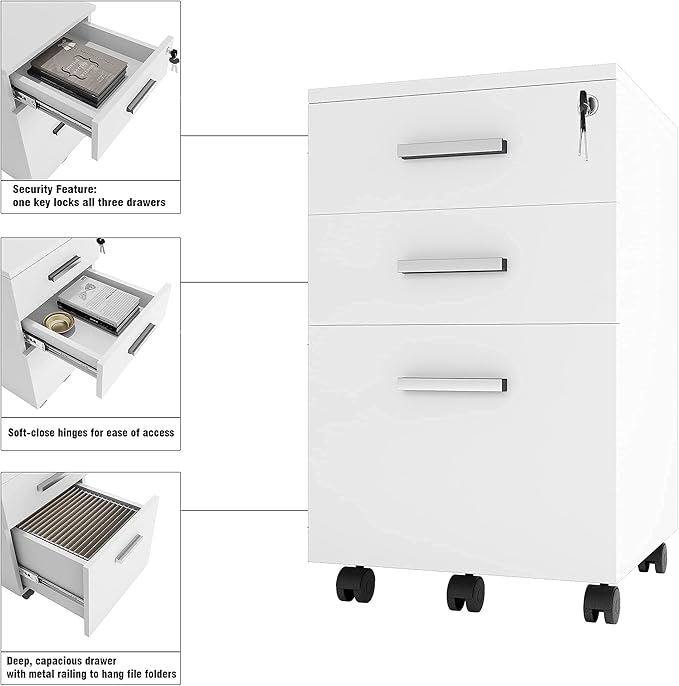 Security Feature:
one key locks all three drawers

Soft-close hinges for ease of access

Deep, capacious drawer
with metal railing to hang file folders