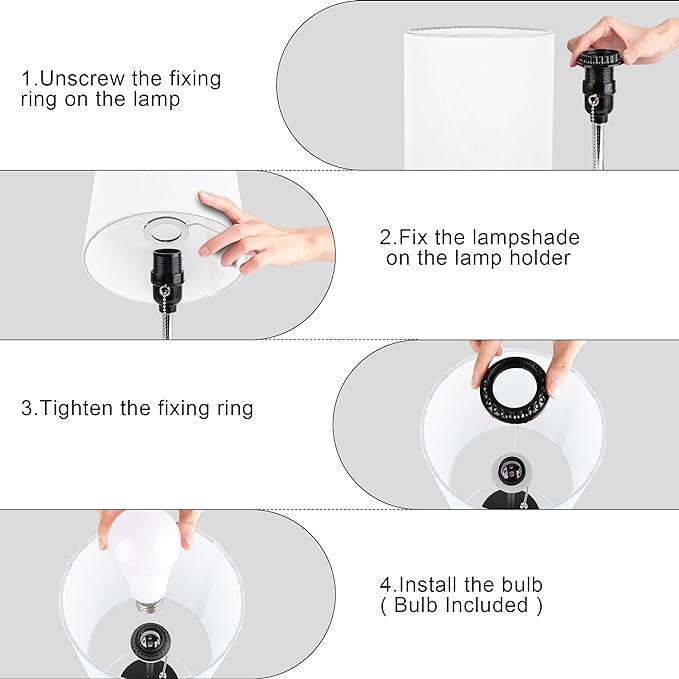 1.Unscrew the fixing ring on the lamp

2.Fix the lampshade on the lamp holder

3.Tighten the fixing ring

4.Install the bulb ( Bulb Included )