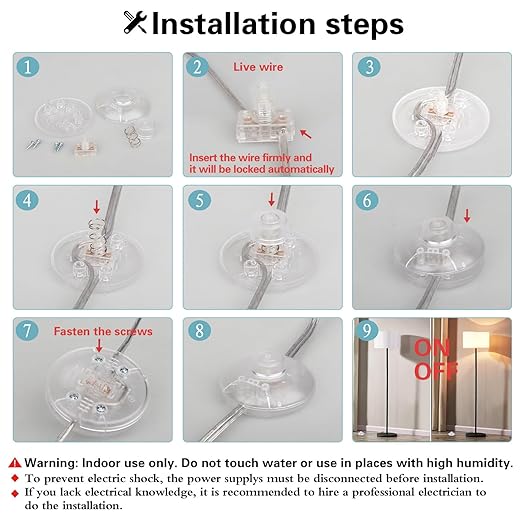 Installation steps

1

2 Live wire

Insert the wire firmly and it will be locked automatically

3

4

5

6

7 Fasten the screws

8

9 ON OFF

Warning: Indoor use only. Do not touch water or use in places with high humidity.

To prevent electric shock, the power supplys must be disconnected before installation.

If you lack electrical knowledge, it is recommended to hire a professional electrician to do the installation.