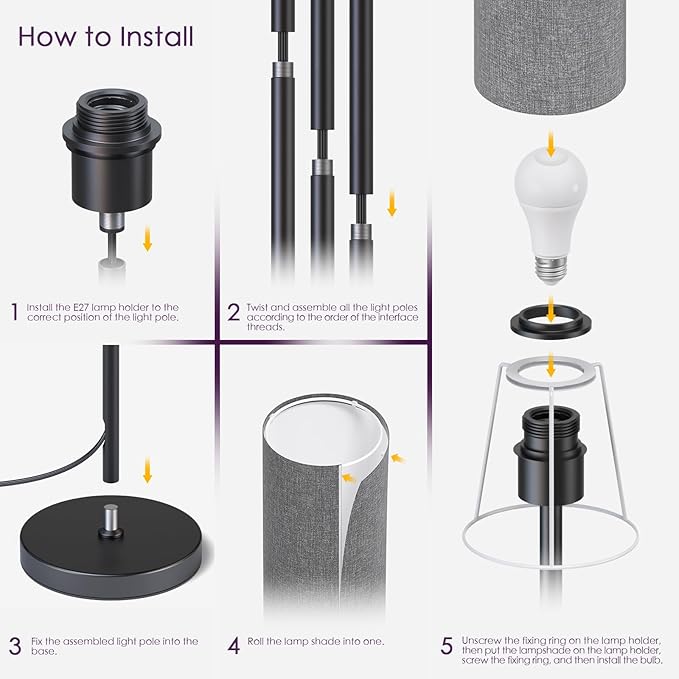 How to Install

1 Install the E27 lamp holder to the correct position of the light pole.

2 Twist and assemble all the light poles according to the order of the interface threads.

3 Fix the assembled light pole into the base.

4 Roll the lamp shade into one.

5 Unscrew the fixing ring on the lamp holder, then put the lampshade on the lamp holder, screw the fixing ring, and then install the bulb.