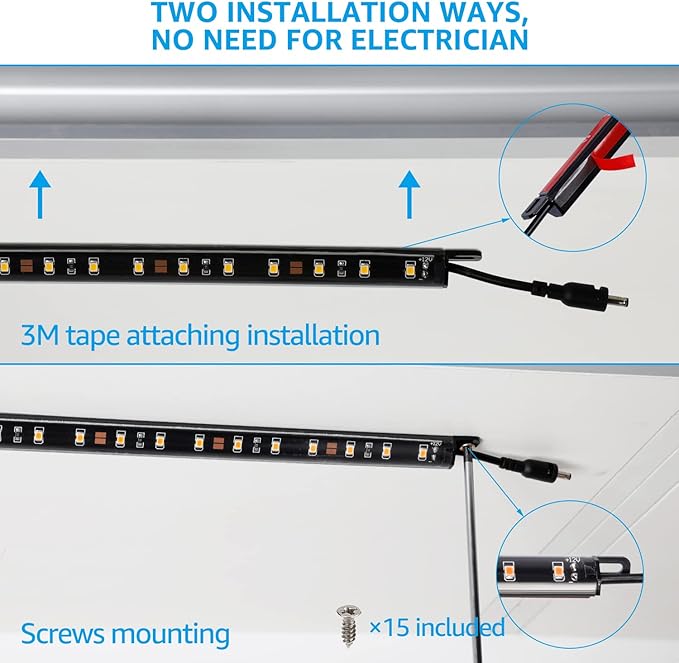 TWO INSTALLATION WAYS, NO NEED FOR ELECTRICIAN

+12V

3M tape attaching installation

+12V

+12V

Screws mounting

×15 included