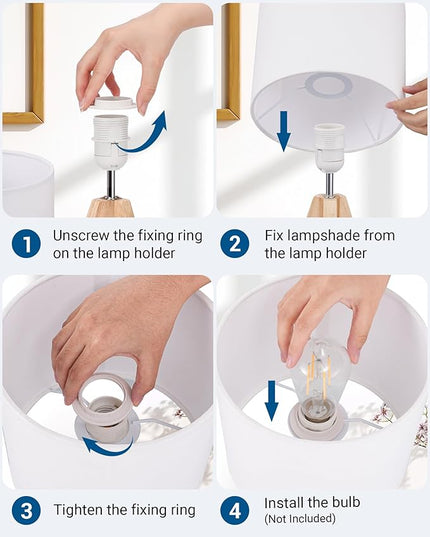 1 Unscrew the fixing ring on the lamp holder

2 Fix lampshade from the lamp holder

3 Tighten the fixing ring

4 Install the bulb (Not Included)