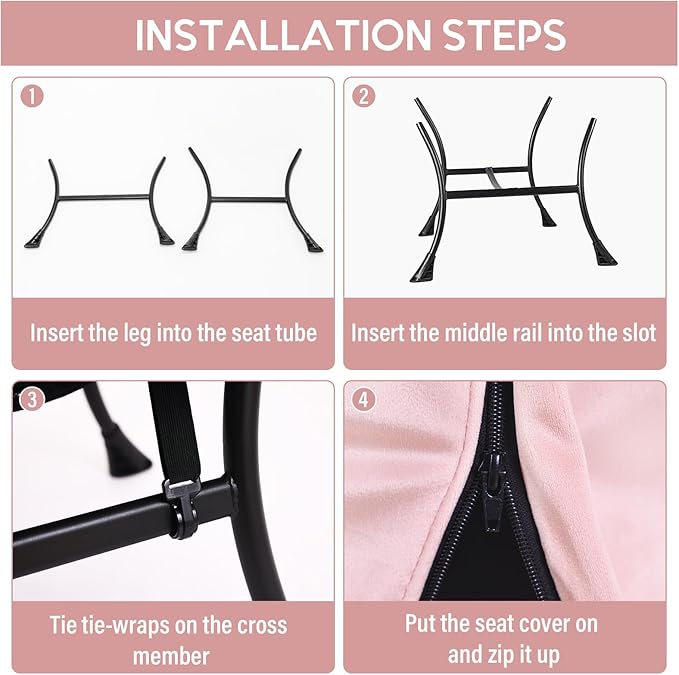 INSTALLATION STEPS

1

Insert the leg into the seat tube

2

Insert the middle rail into the slot

3

Tie tie-wraps on the cross member

4

Put the seat cover on and zip it up