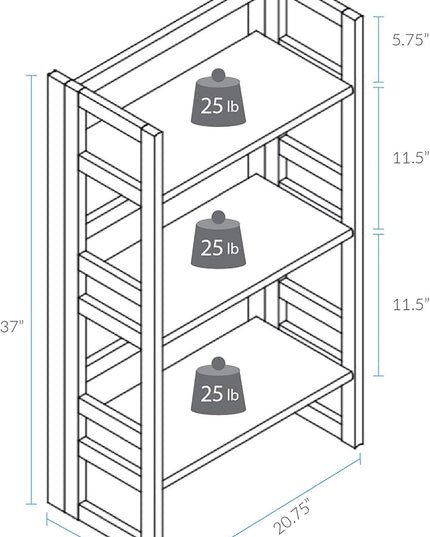 5.75"

25 lb

11.5"

25 lb

11.5"

37"

25 lb

20.75"