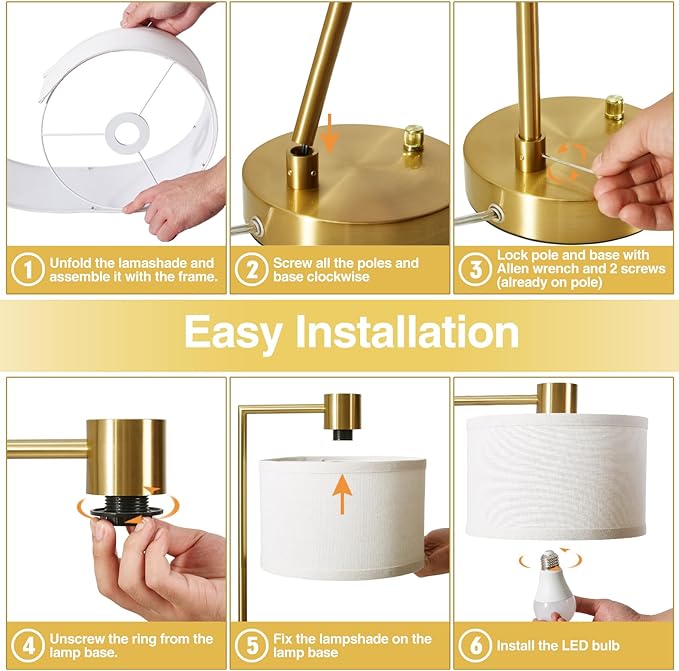 1 Unfold the lamashade and assemble it with the frame.

2 Screw all the poles and base clockwise

3 Lock pole and base with Allen wrench and 2 screws (already on pole)

Easy Installation

4 Unscrew the ring from the lamp base.

5 Fix the lampshade on the lamp base

6 Install the LED bulb