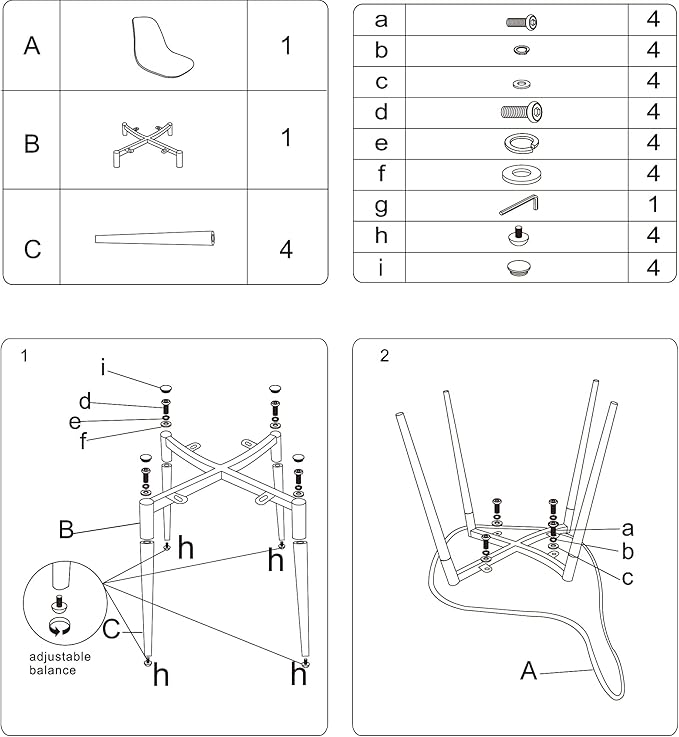 | A | | 1 |
|---|---|---|
| B | | 1 |
| C | | 4 |

| a | | 4 |
|---|---|---|
| b | | 4 |
| c | | 4 |
| d | | 4 |
| e | | 4 |
| f | | 4 |
| g | | 1 |
| h | | 4 |
| i | | 4 |

1

i
d
e
f
B
h
h
C
adjustable balance
h
h

2

a
b
c
A