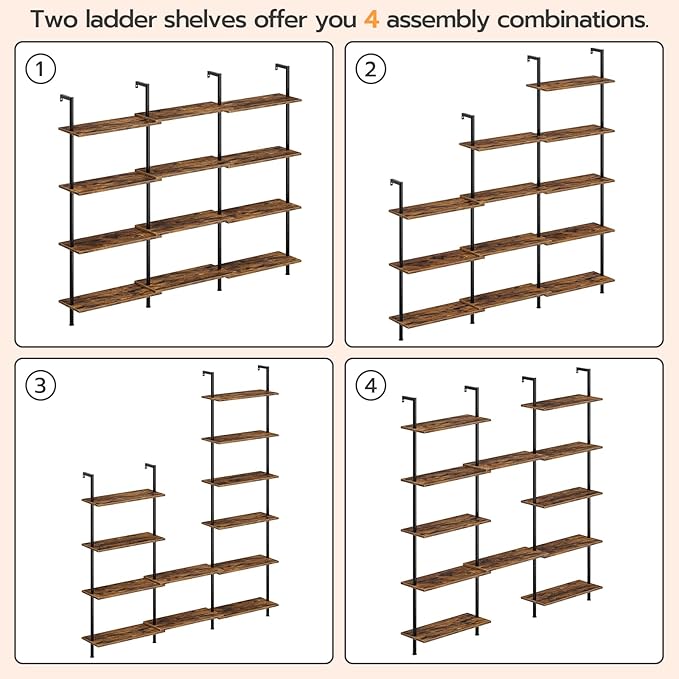 Two ladder shelves offer you 4 assembly combinations.

1

2

3

4