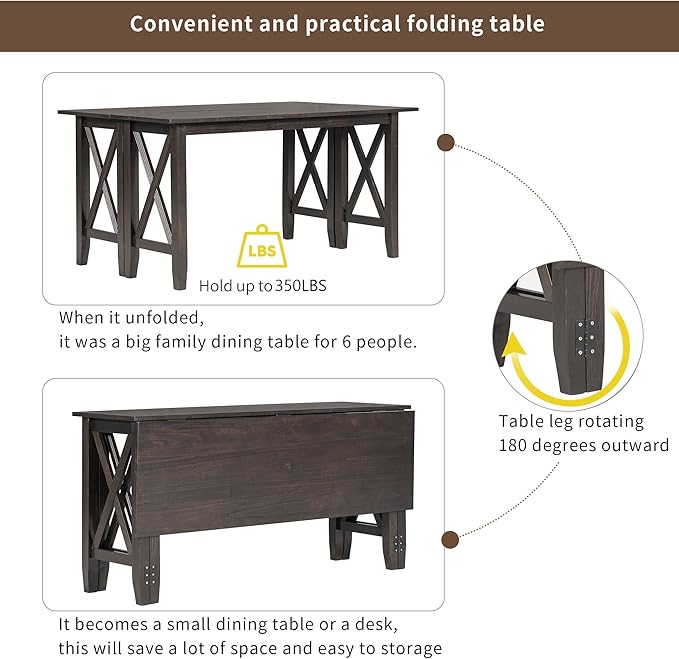 Convenient and practical folding table

LBS

Hold up to 350LBS

When it unfolded,
it was a big family dining table for 6 people.

Table leg rotating
180 degrees outward

It becomes a small dining table or a desk,
this will save a lot of space and easy to storage