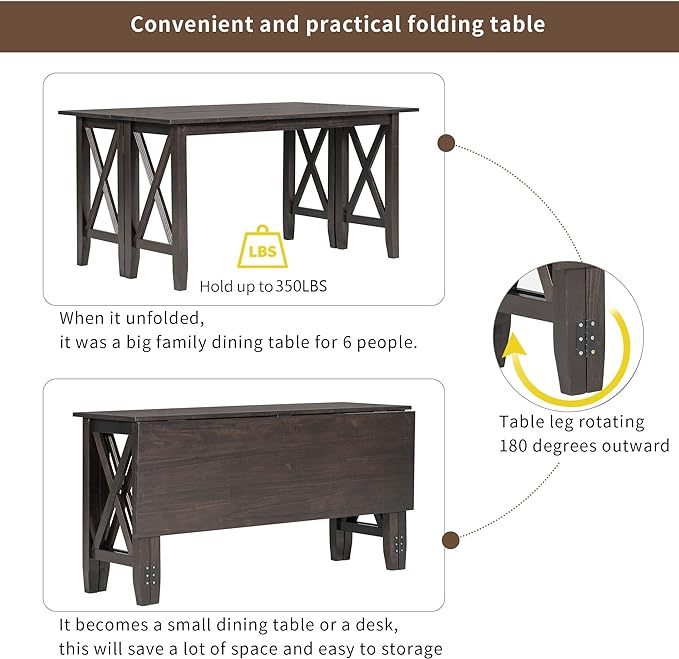 Convenient and practical folding table

LBS

Hold up to 350LBS

When it unfolded,
it was a big family dining table for 6 people.

Table leg rotating
180 degrees outward

It becomes a small dining table or a desk,
this will save a lot of space and easy to storage