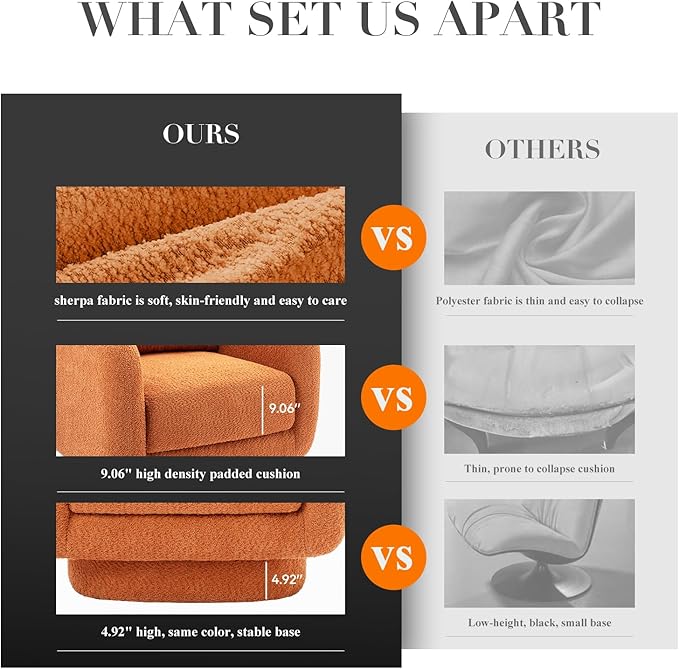 WHAT SET US APART

OURS

sherpa fabric is soft, skin-friendly and easy to care

9.06"

9.06" high density padded cushion

4.92"

4.92" high, same color, stable base

VS

VS

VS

OTHERS

Polyester fabric is thin and easy to collapse

Thin, prone to collapse cushion

Low-height, black, small base