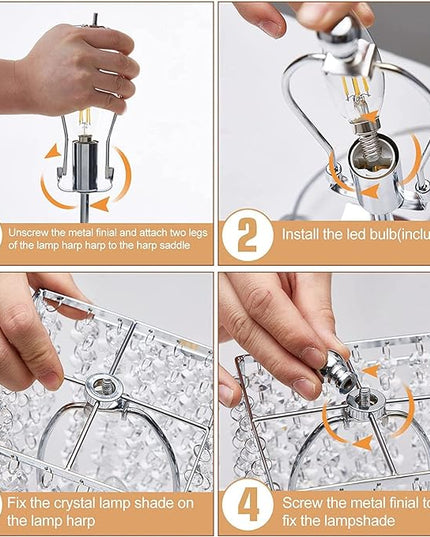 Unscrew the metal finial and attach two legs of the lamp harp harp to the harp saddle

2 Install the led bulb(inclu

Fix the crystal lamp shade on the lamp harp

4 Screw the metal finial to fix the lampshade