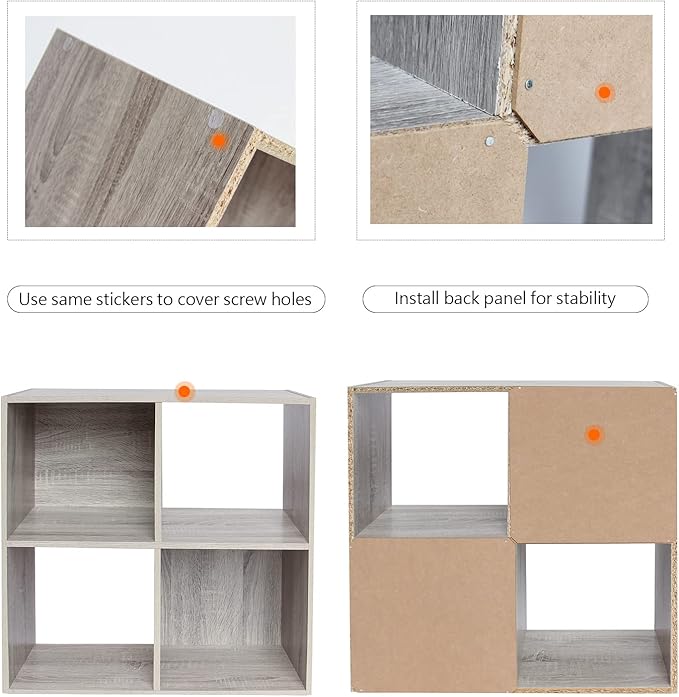 Use same stickers to cover screw holes

Install back panel for stability