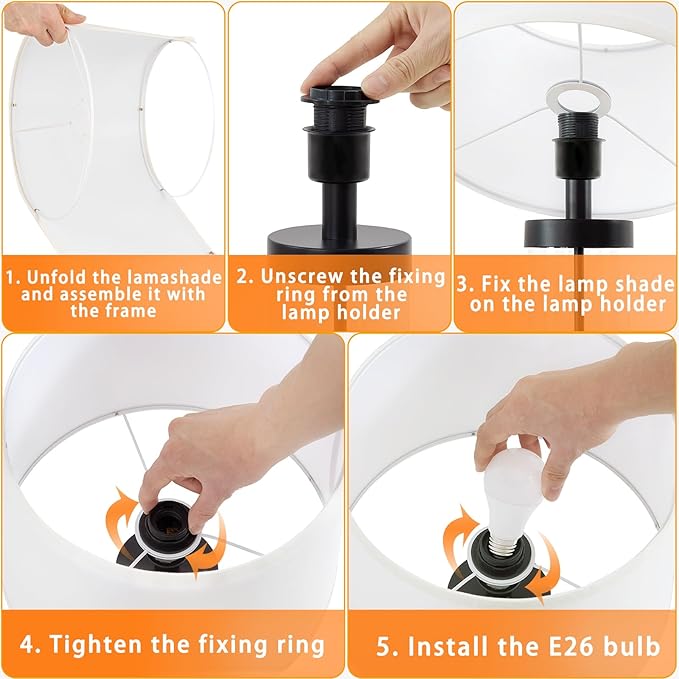 1. Unfold the lamashade and assemble it with the frame

2. Unscrew the fixing ring from the lamp holder

3. Fix the lamp shade on the lamp holder

4. Tighten the fixing ring

5. Install the E26 bulb