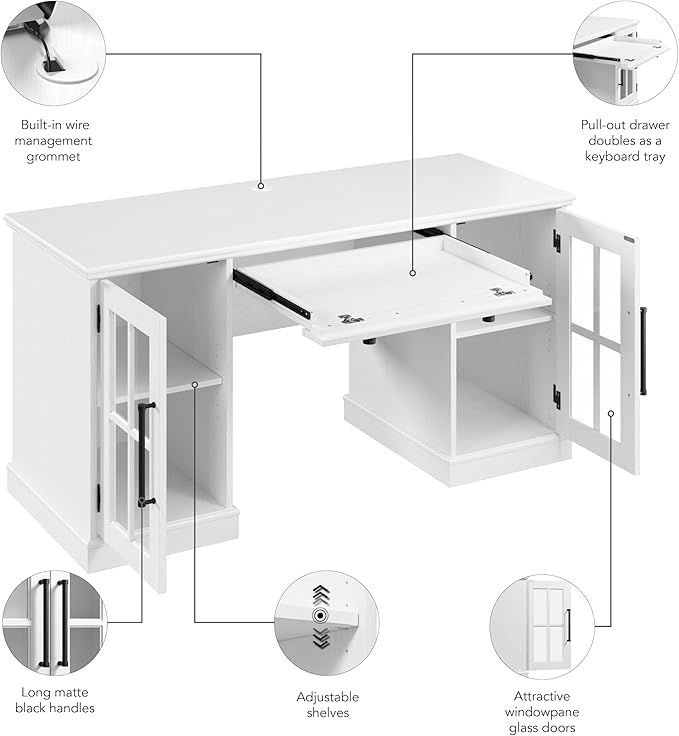 Built-in wire management grommet

Pull-out drawer doubles as a keyboard tray

Long matte black handles

Adjustable shelves

Attractive windowpane glass doors