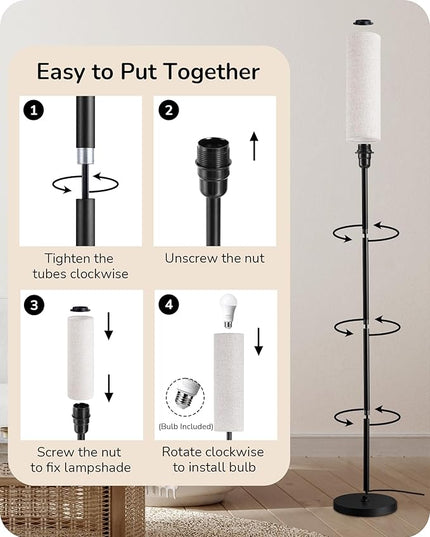 Easy to Put Together

1

Tighten the tubes clockwise

2

Unscrew the nut

3

Screw the nut to fix lampshade

4

(Bulb Included)

Rotate clockwise to install bulb