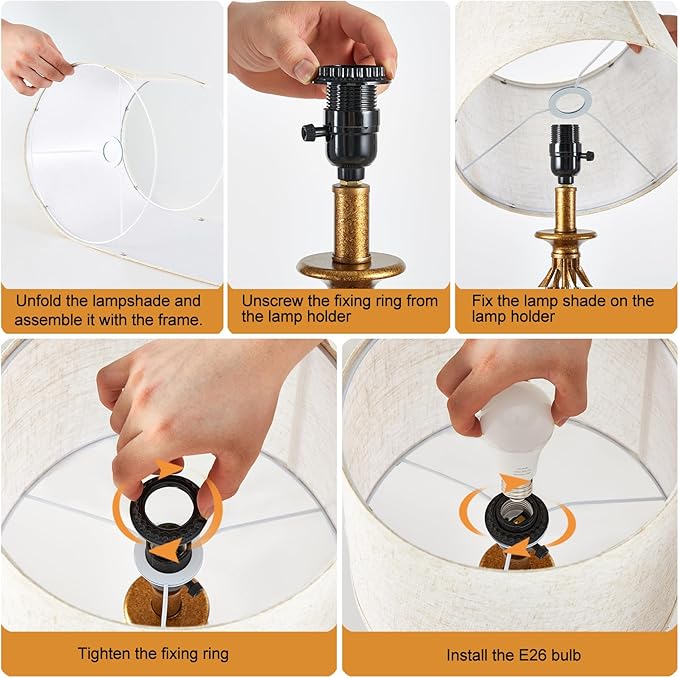 Unfold the lampshade and assemble it with the frame.

Unscrew the fixing ring from the lamp holder

Fix the lamp shade on the lamp holder

Tighten the fixing ring

Install the E26 bulb