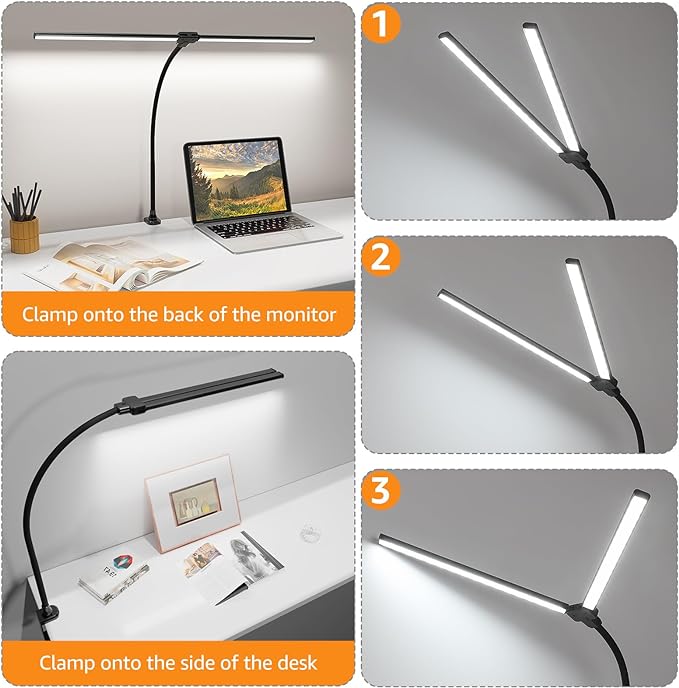 Clamp onto the back of the monitor

Clamp onto the side of the desk

1

2

3