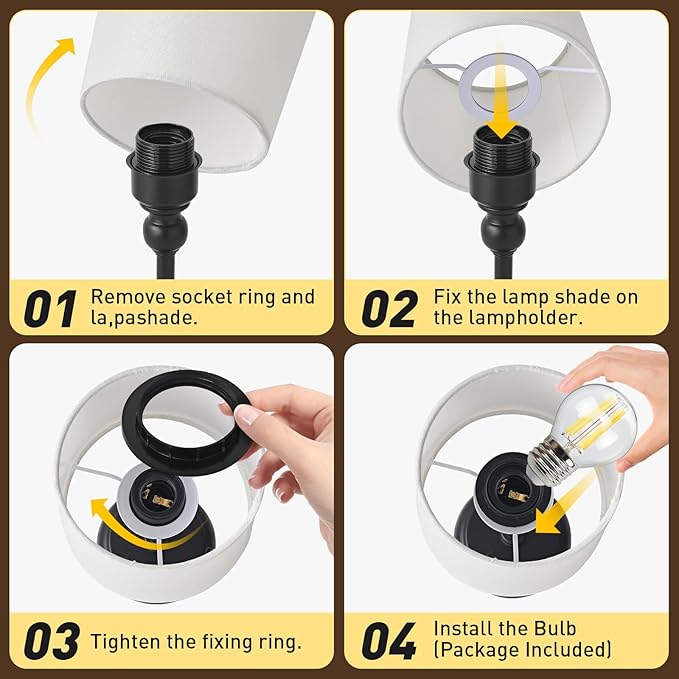 01 Remove socket ring and la,pashade.

02 Fix the lamp shade on the lampholder.

03 Tighten the fixing ring.

04 Install the Bulb (Package Included)