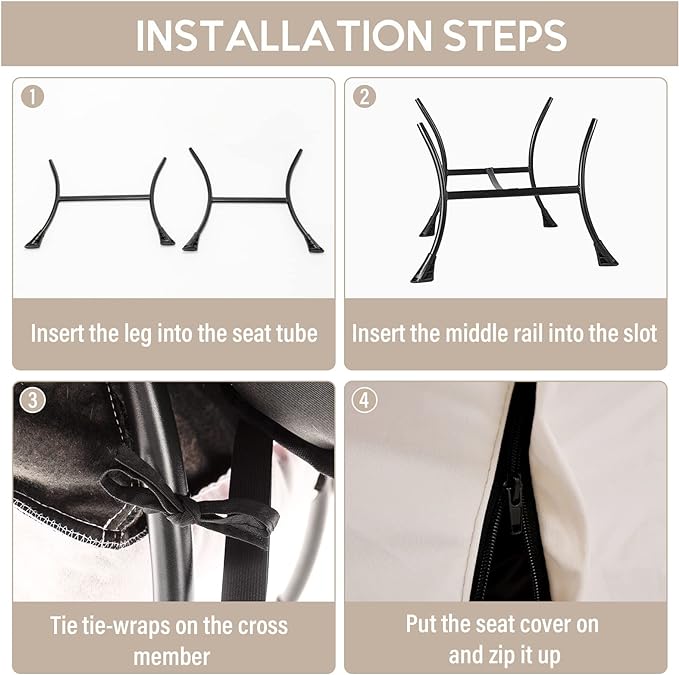 INSTALLATION STEPS

1

Insert the leg into the seat tube

2

Insert the middle rail into the slot

3

Tie tie-wraps on the cross member

4

Put the seat cover on and zip it up