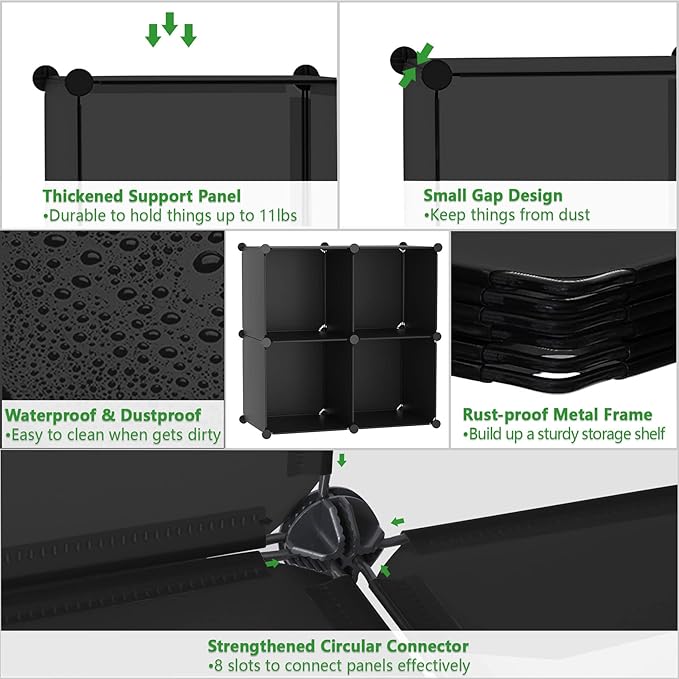 Thickened Support Panel
•Durable to hold things up to 11lbs

Small Gap Design
•Keep things from dust

Waterproof & Dustproof
•Easy to clean when gets dirty

Rust-proof Metal Frame
•Build up a sturdy storage shelf

Strengthened Circular Connector
•8 slots to connect panels effectively