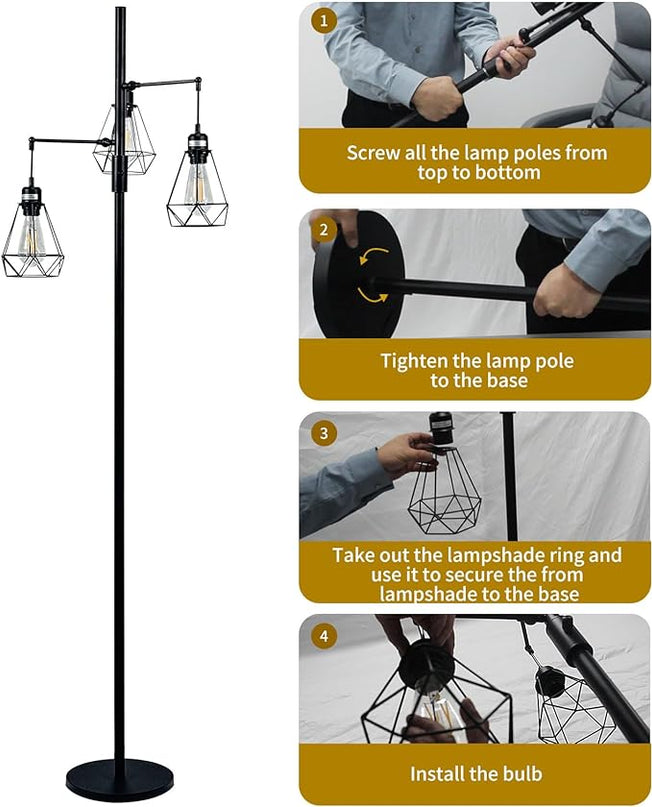 1

Screw all the lamp poles from top to bottom

2

Tighten the lamp pole to the base

3

Take out the lampshade ring and use it to secure the from lampshade to the base

4

Install the bulb