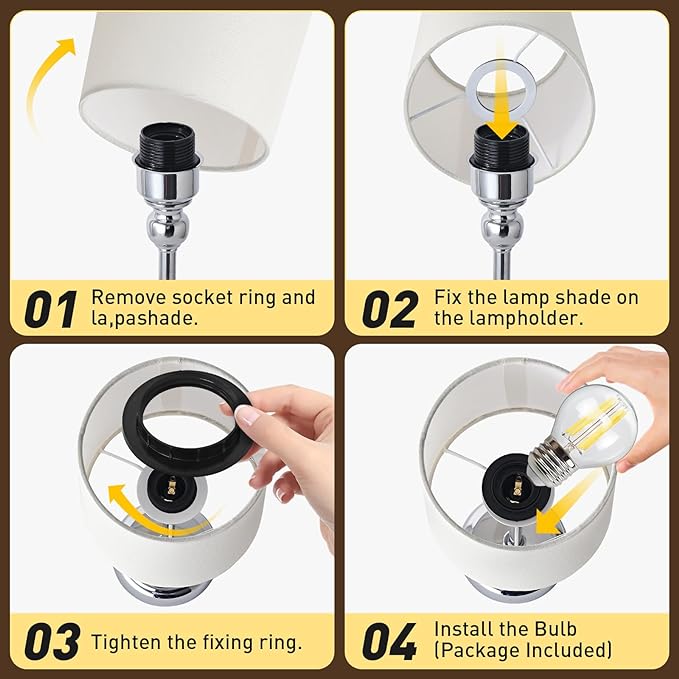 01 Remove socket ring and la,pashade.

02 Fix the lamp shade on the lampholder.

03 Tighten the fixing ring.

04 Install the Bulb (Package Included)