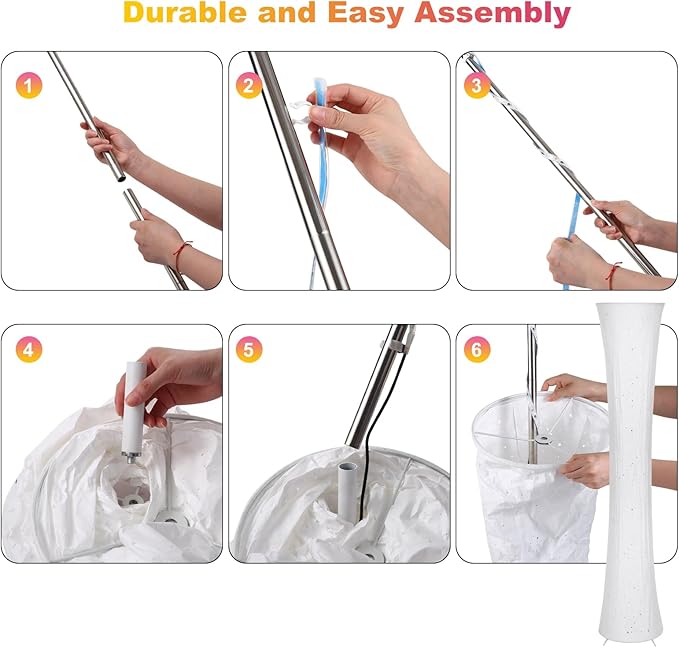 Durable and Easy Assembly

1

2

3

4

5

6