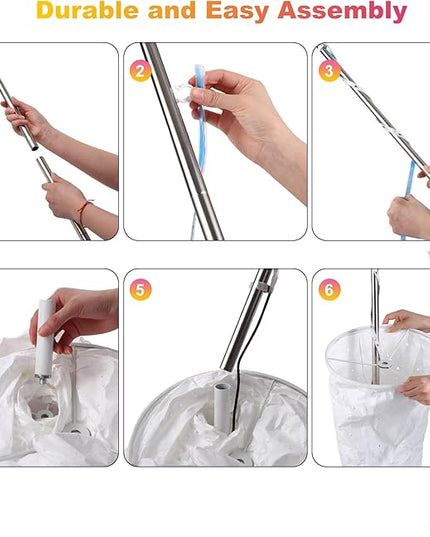 Durable and Easy Assembly

2

3

5

6