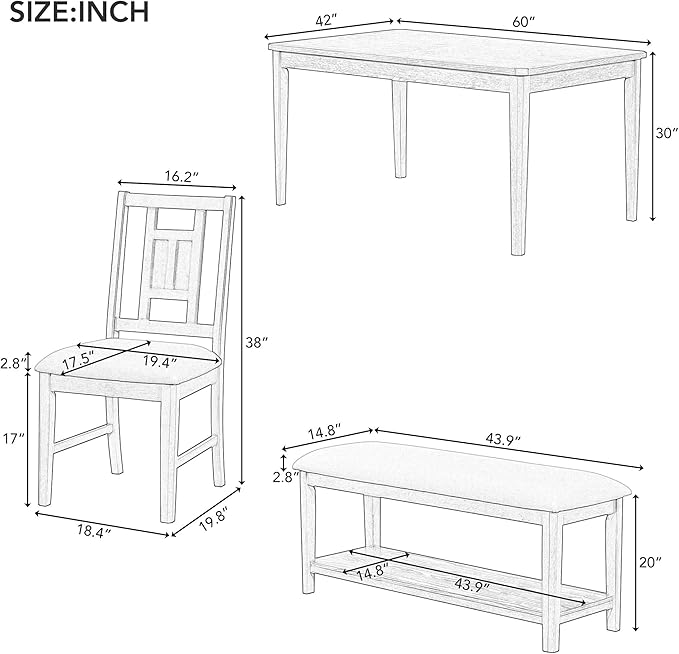 SIZE:INCH

42″
60″
30″

16.2″
38″
2.8″
17.5″
19.4″
17″
18.4″
19.8″

14.8″
43.9″
2.8″
20″
14.8″
43.9″