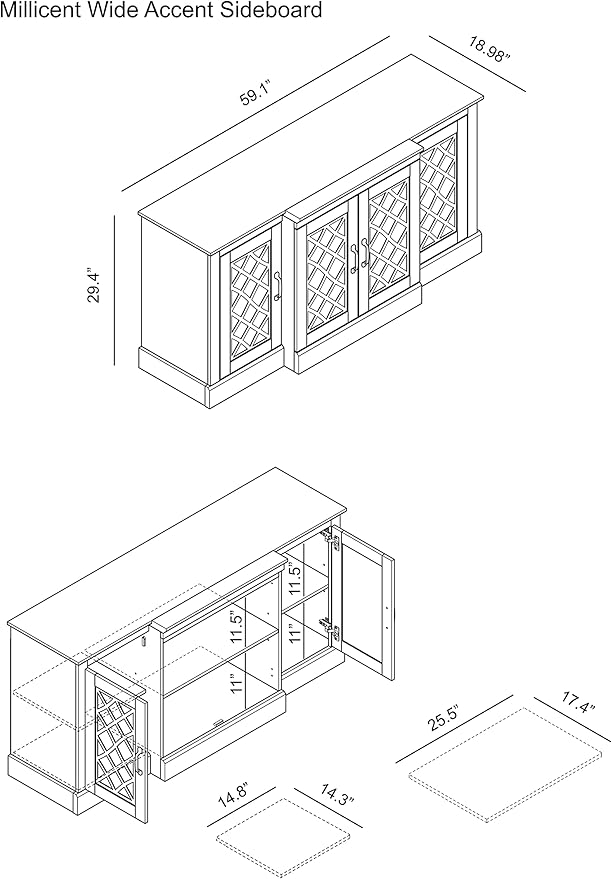 Millicent Wide Accent Sideboard

59.1"

18.98"

29.4"

11.5"

11"

11.5"

11"

25.5"

17.4"

14.8"

14.3"