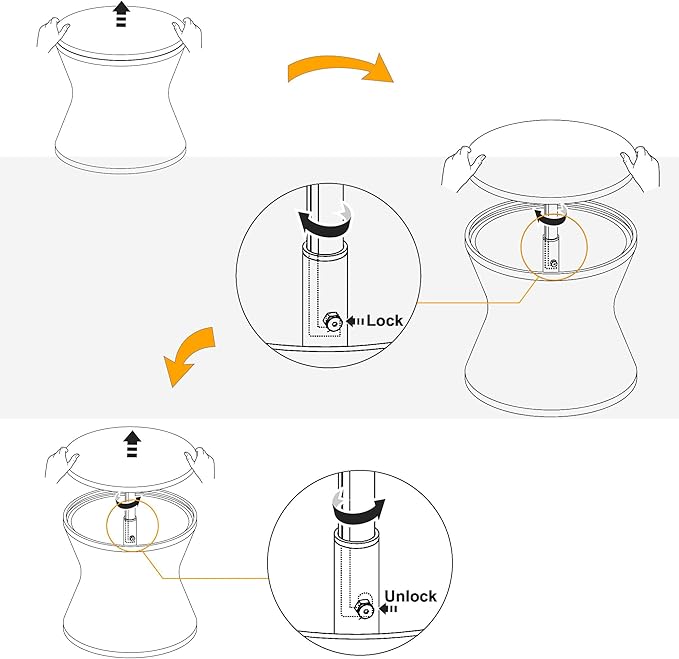 Lock

Unlock