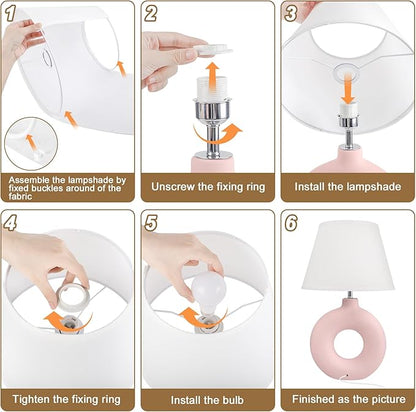 1

Assemble the lampshade by fixed buckles around of the fabric

2

Unscrew the fixing ring

3

Install the lampshade

4

Tighten the fixing ring

5

Install the bulb

6

Finished as the picture