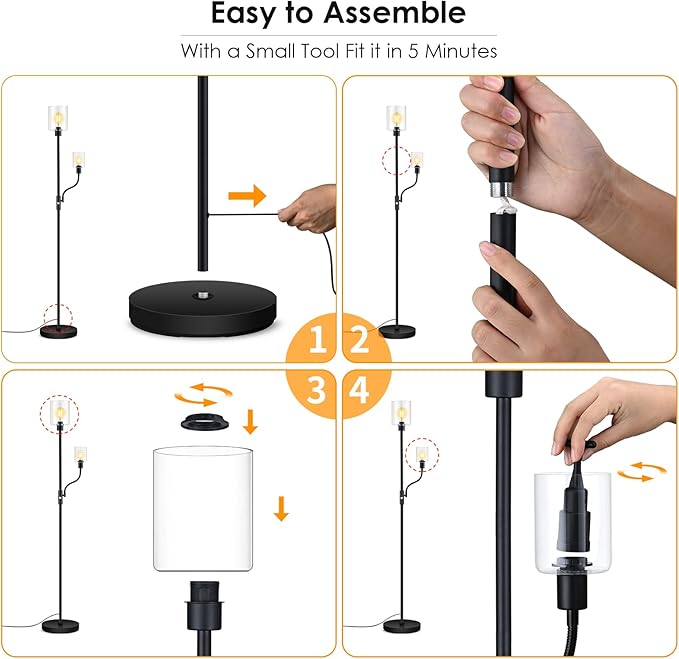 Easy to Assemble

With a Small Tool Fit it in 5 Minutes

1 2

3 4