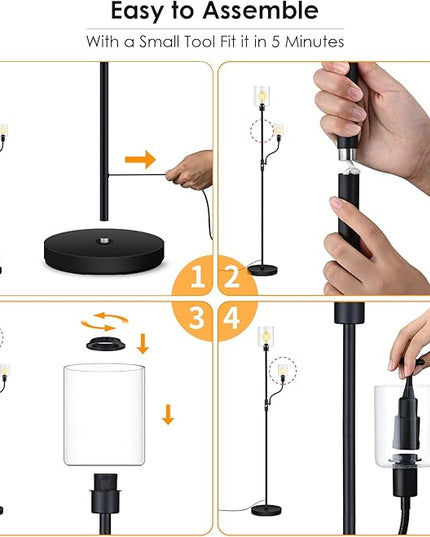 Easy to Assemble

With a Small Tool Fit it in 5 Minutes

1 2

3 4