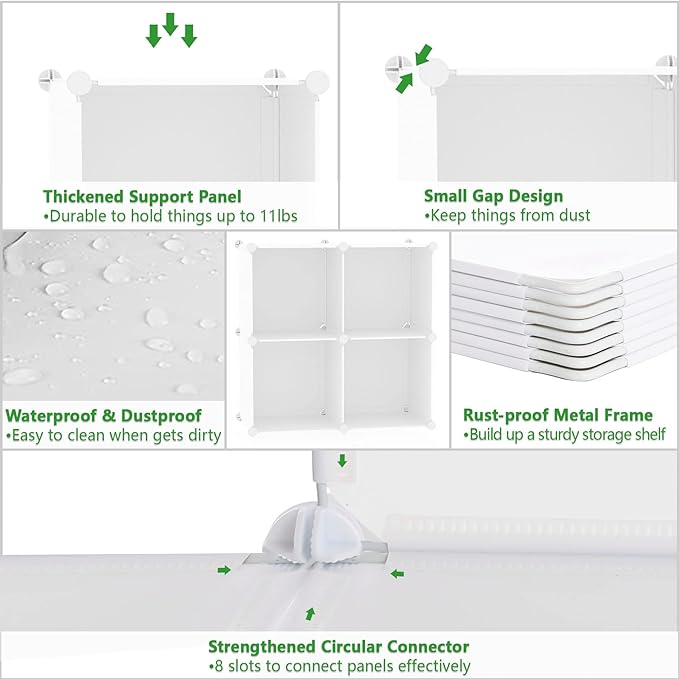 Thickened Support Panel
•Durable to hold things up to 11lbs

Small Gap Design
•Keep things from dust

Waterproof & Dustproof
•Easy to clean when gets dirty

Rust-proof Metal Frame
•Build up a sturdy storage shelf

Strengthened Circular Connector
•8 slots to connect panels effectively