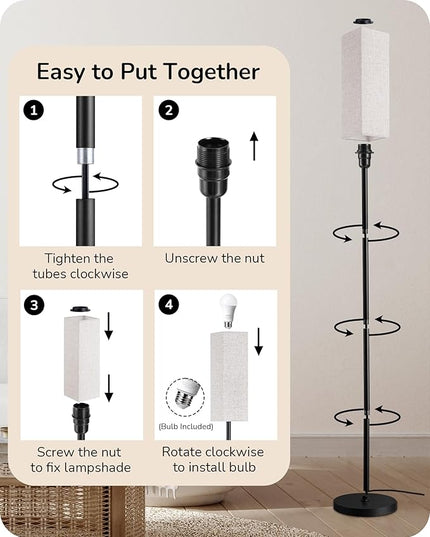 Easy to Put Together

1

Tighten the tubes clockwise

2

Unscrew the nut

3

Screw the nut to fix lampshade

4

(Bulb Included)

Rotate clockwise to install bulb