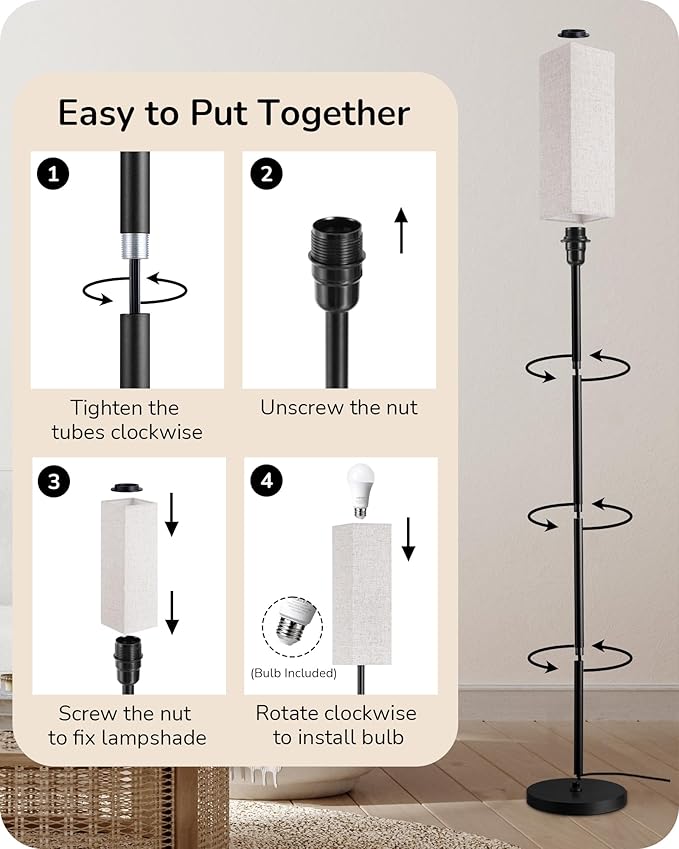 Easy to Put Together

1

Tighten the tubes clockwise

2

Unscrew the nut

3

Screw the nut to fix lampshade

4

(Bulb Included)

Rotate clockwise to install bulb