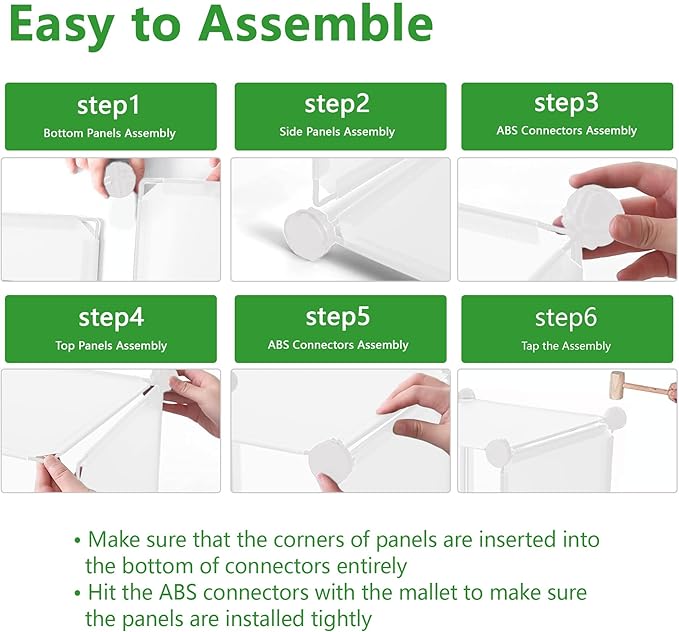 Easy to Assemble

step1
Bottom Panels Assembly

step2
Side Panels Assembly

step3
ABS Connectors Assembly

step4
Top Panels Assembly

step5
ABS Connectors Assembly

step6
Tap the Assembly

• Make sure that the corners of panels are inserted into the bottom of connectors entirely
• Hit the ABS connectors with the mallet to make sure the panels are installed tightly