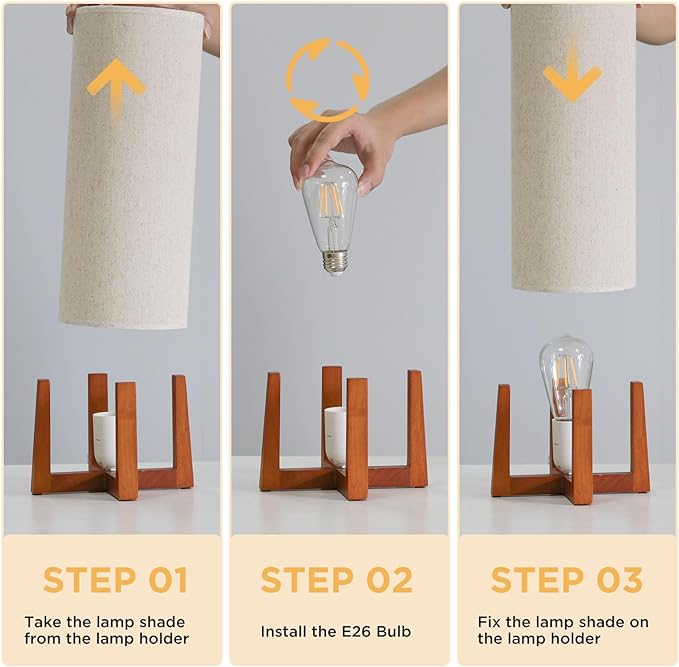 STEP 01

Take the lamp shade from the lamp holder

STEP 02

Install the E26 Bulb

STEP 03

Fix the lamp shade on the lamp holder