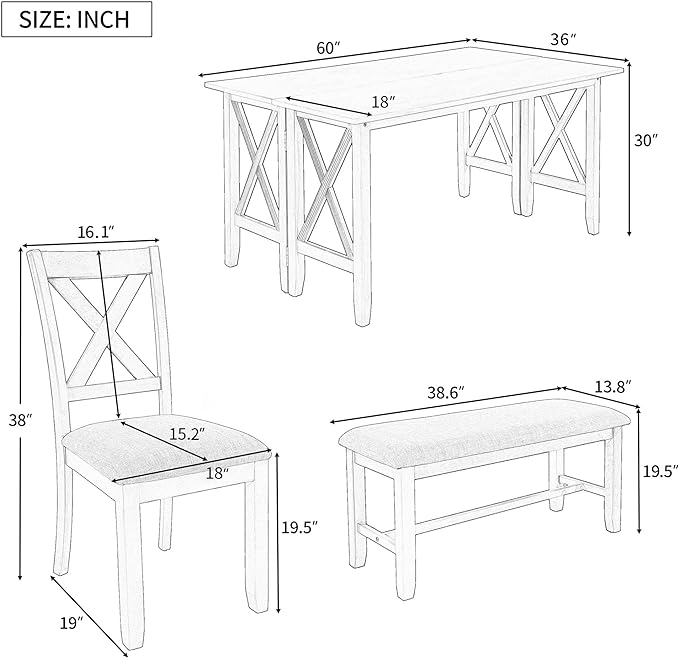 SIZE: INCH

60″

36″

18″

30″

16.1″

38″

15.2″

18″

19.5″

19″

38.6″

13.8″

19.5″