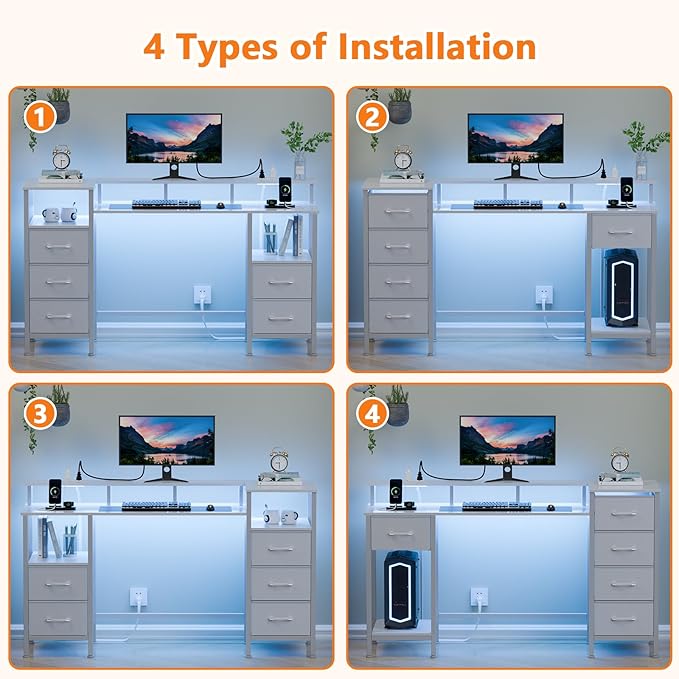 4 Types of Installation

1

2

3

4