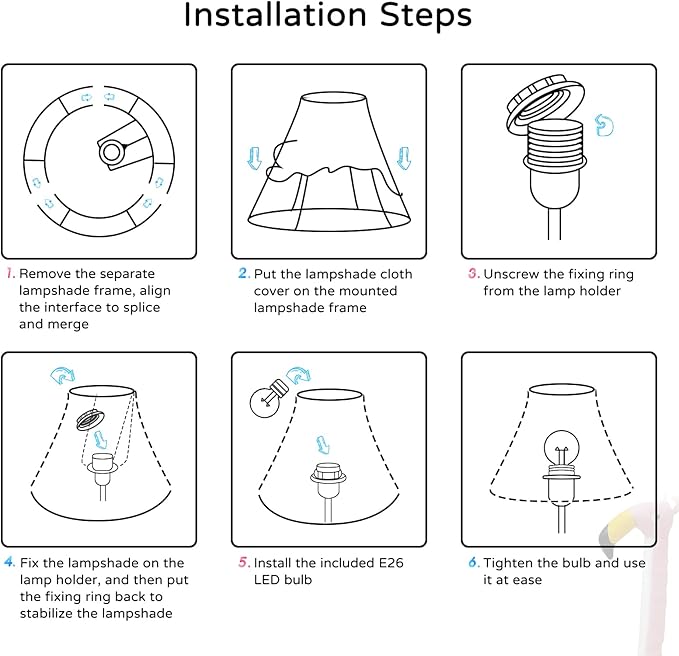 Installation Steps

1. Remove the separate lampshade frame, align the interface to splice and merge

2. Put the lampshade cloth cover on the mounted lampshade frame

3. Unscrew the fixing ring from the lamp holder

4. Fix the lampshade on the lamp holder, and then put the fixing ring back to stabilize the lampshade

5. Install the included E26 LED bulb

6. Tighten the bulb and use it at ease