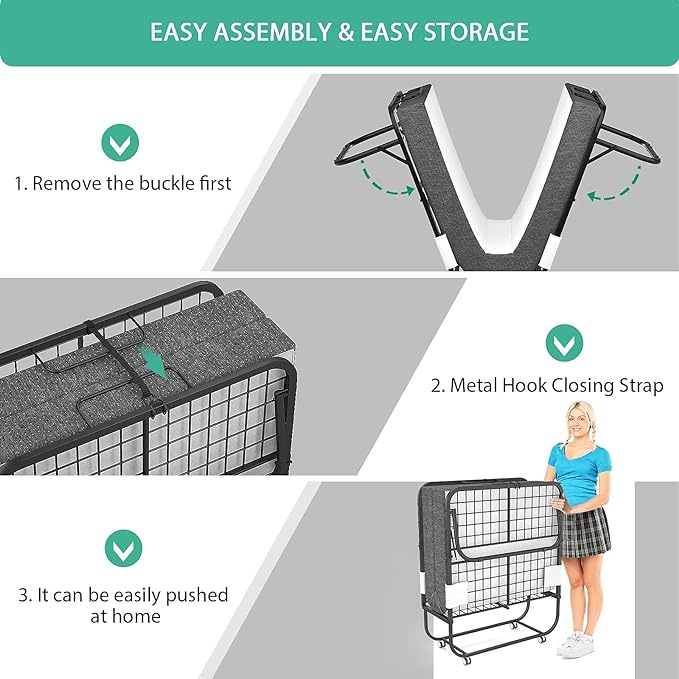 EASY ASSEMBLY & EASY STORAGE

1. Remove the buckle first

2. Metal Hook Closing Strap

3. It can be easily pushed at home