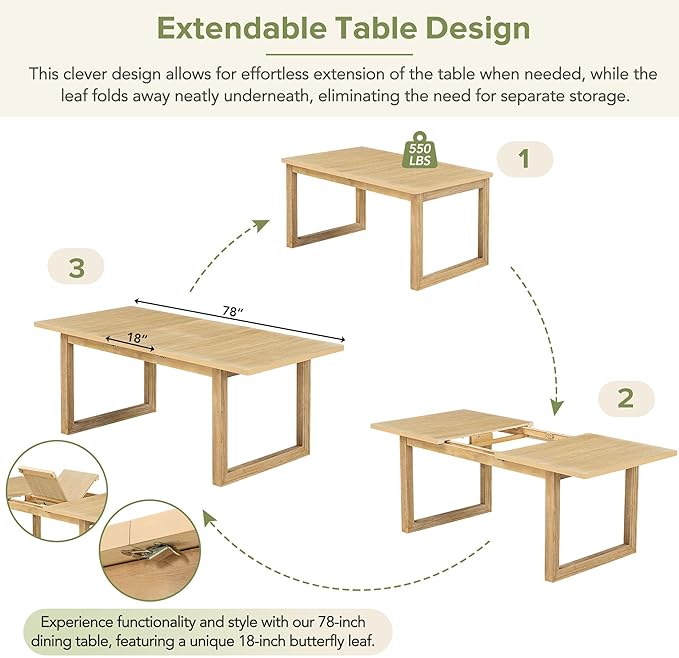 Extendable Table Design

This clever design allows for effortless extension of the table when needed, while the leaf folds away neatly underneath, eliminating the need for separate storage.

550 LBS

1

3

78″

18″

2

Experience functionality and style with our 78-inch dining table, featuring a unique 18-inch butterfly leaf.