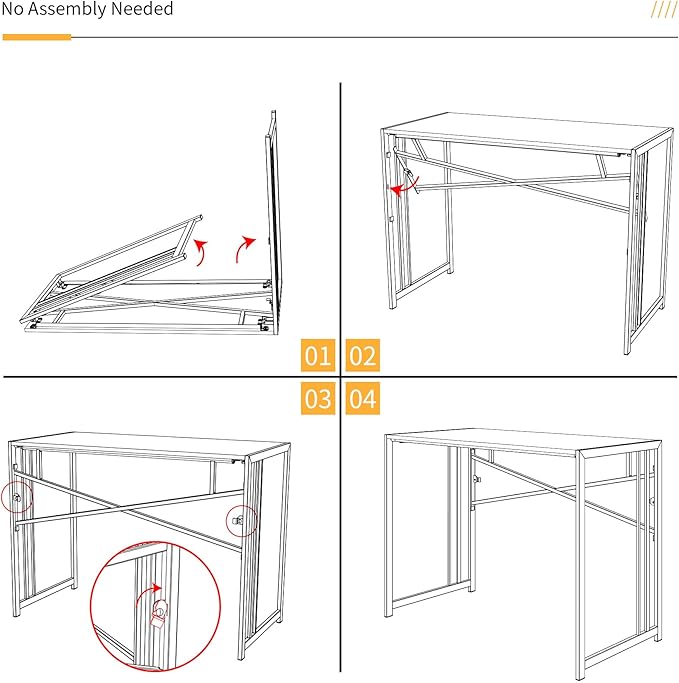 No Assembly Needed

01 02

03 04