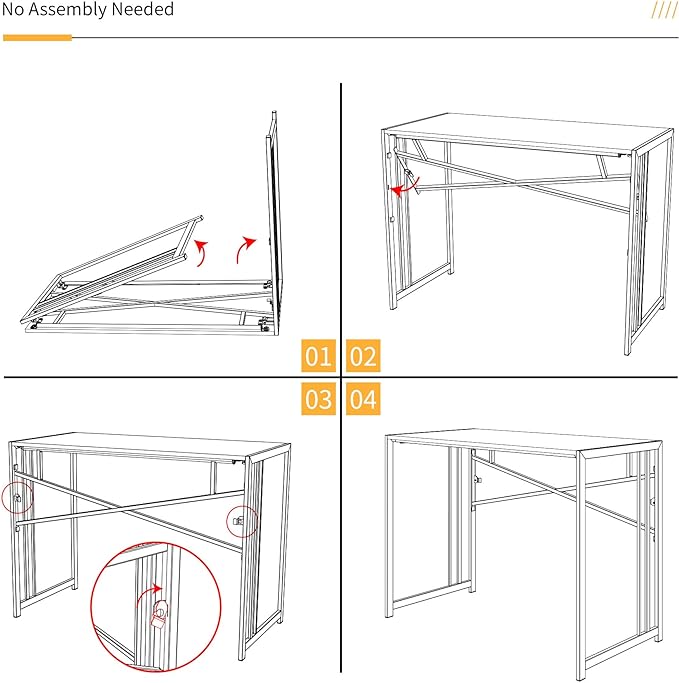 No Assembly Needed

01 02

03 04