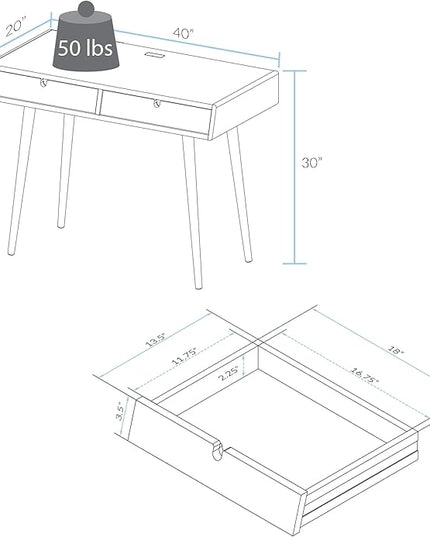 20"

50 lbs

40"

30"

13.5"

11.75"

2.25"

3.5"

18"

16.75"