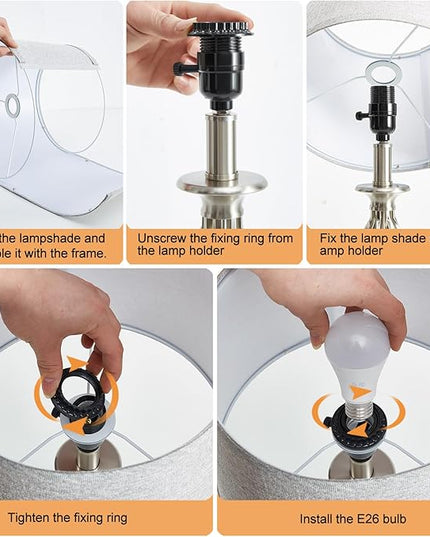 the lampshade and ble it with the frame.

Unscrew the fixing ring from the lamp holder

Fix the lamp shade amp holder

Tighten the fixing ring

Install the E26 bulb